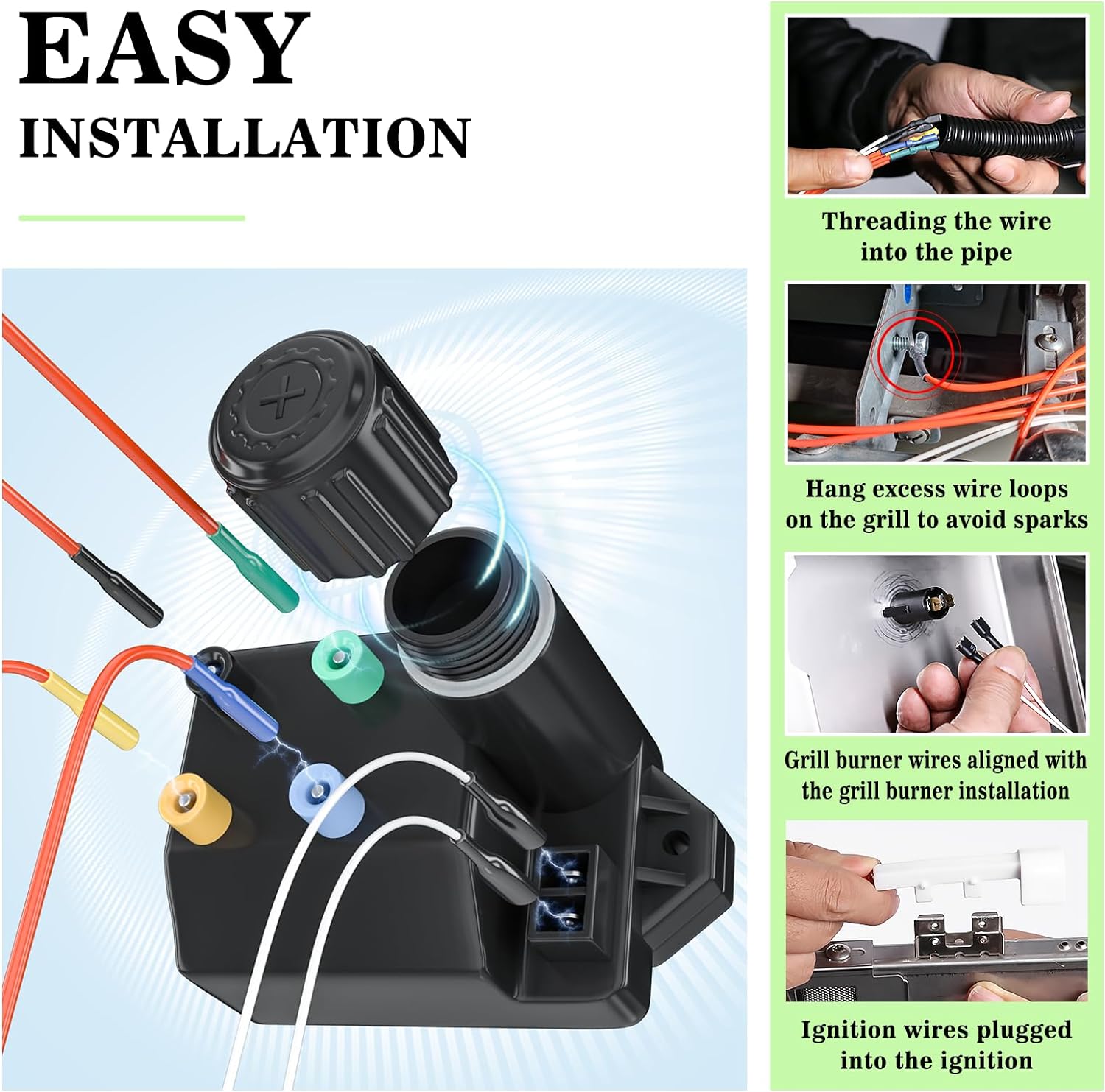 EASY
INSTALLATION

Threading the wire into the pipe

Hang excess wire loops on the grill to avoid sparks

Grill burner wires aligned with the grill burner installation

Ignition wires plugged into the ignition