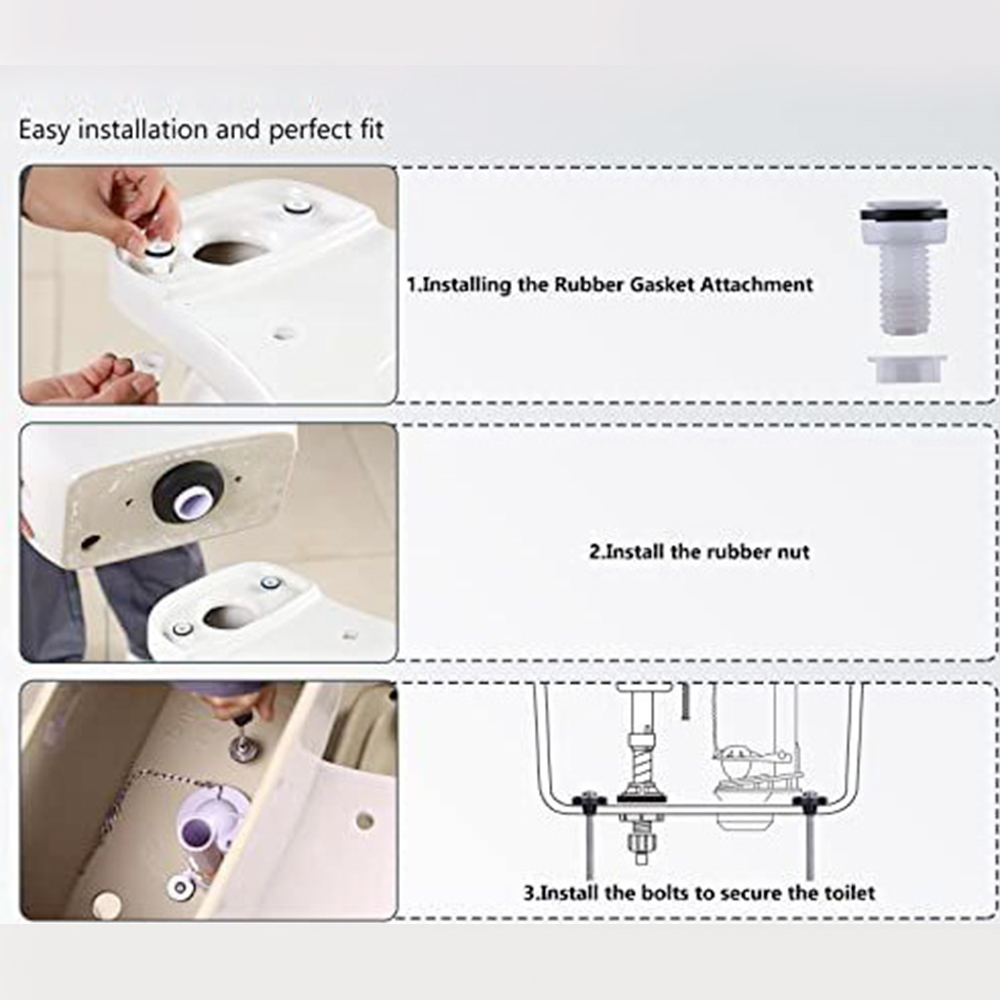 Easy installation and perfect fit

1.Installing the Rubber Gasket Attachment

2.Install the rubber nut

3.Install the bolts to secure the toilet