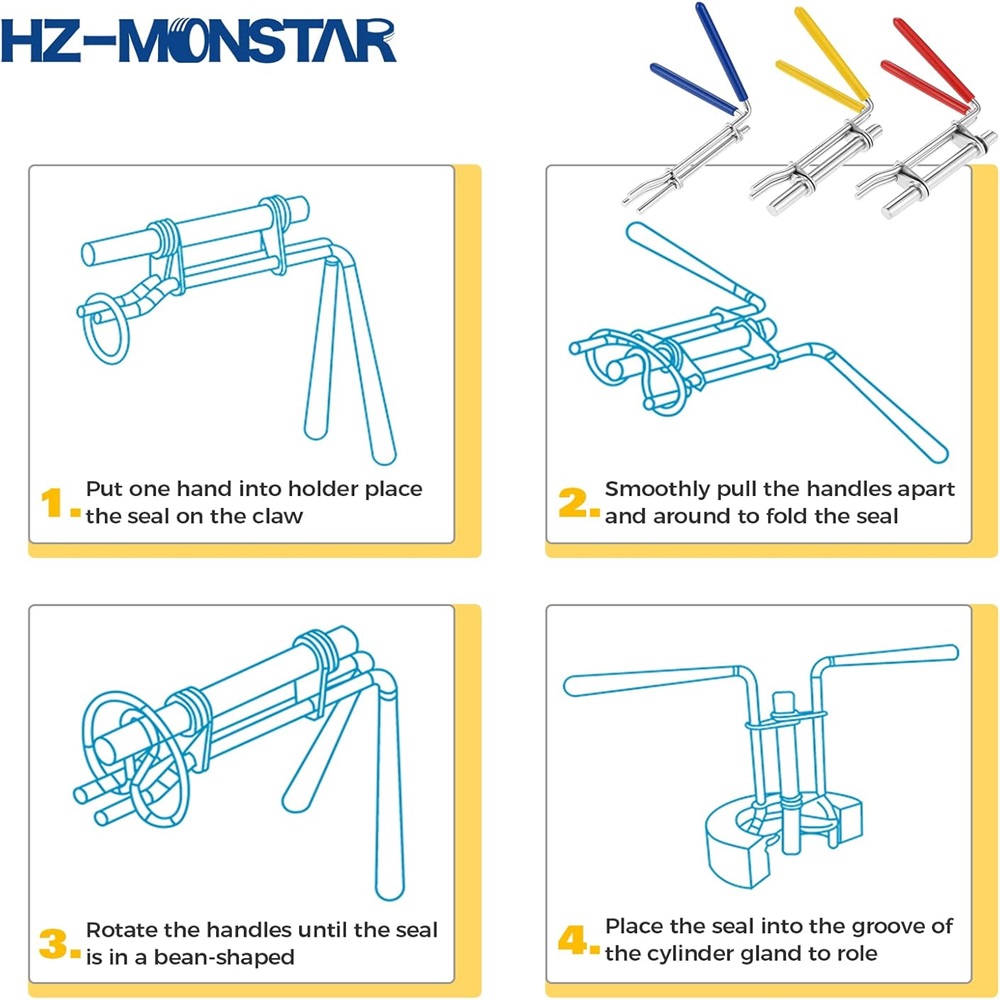 HZ-MONSTAR

1. Put one hand into holder place the seal on the claw

2. Smoothly pull the handles apart and around to fold the seal

3. Rotate the handles until the seal is in a bean-shaped

4. Place the seal into the groove of the cylinder gland to role