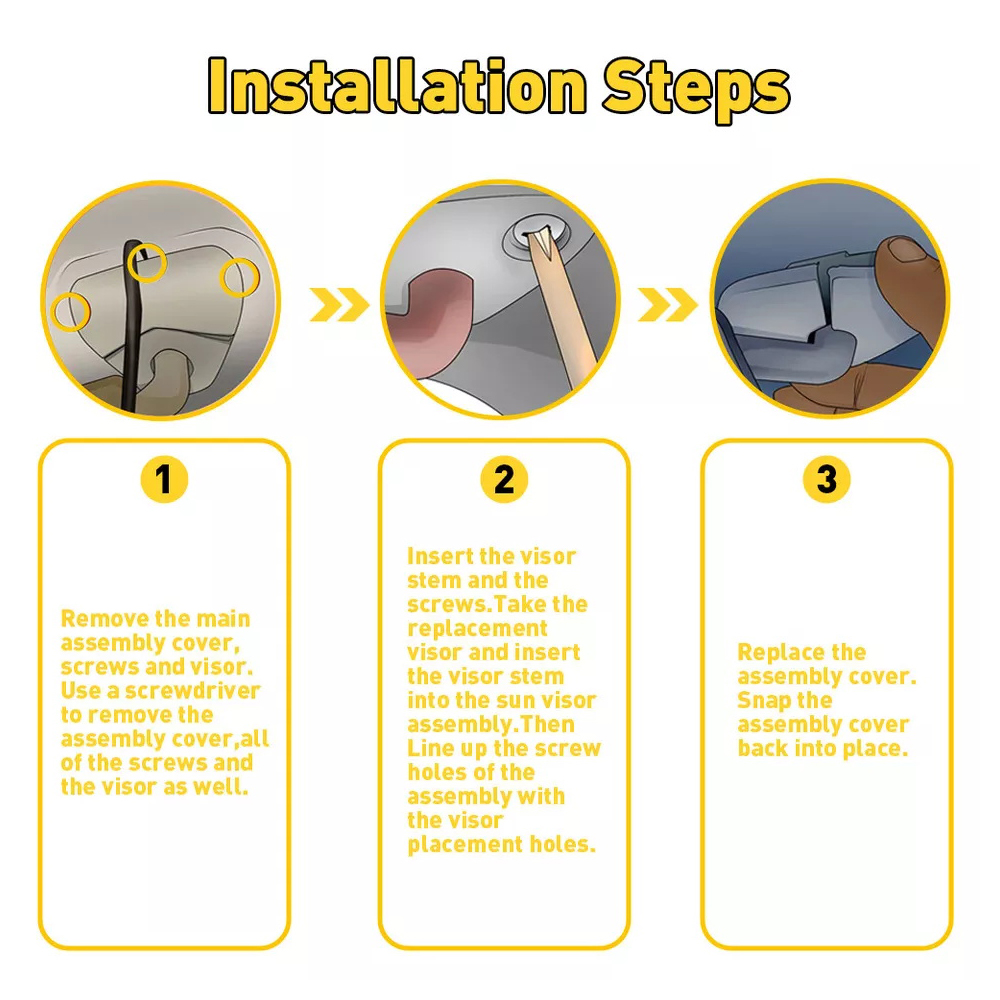 Installation Steps

1

Remove the main assembly cover, screws and visor. Use a screwdriver to remove the assembly cover,all of the screws and the visor as well.

2

Insert the visor stem and the screws.Take the replacement visor and insert the visor stem into the sun visor assembly.Then Line up the screw holes of the assembly with the visor placement holes.

3

Replace the assembly cover. Snap the assembly cover back into place.