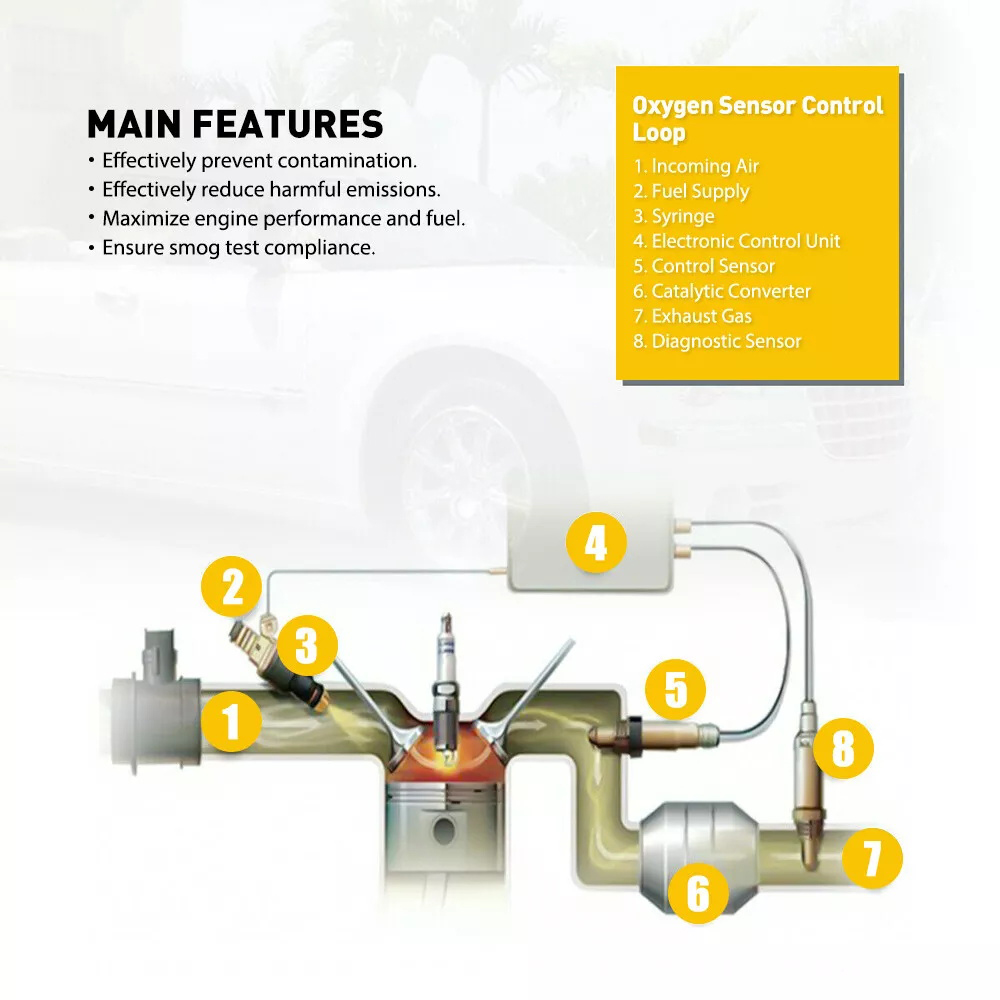 MAIN FEATURES
• Effectively prevent contamination.
• Effectively reduce harmful emissions.
• Maximize engine performance and fuel.
• Ensure smog test compliance.

Oxygen Sensor Control Loop
1. Incoming Air
2. Fuel Supply
3. Syringe
4. Electronic Control Unit
5. Control Sensor
6. Catalytic Converter
7. Exhaust Gas
8. Diagnostic Sensor

4
2
3
1
5
8
7
6