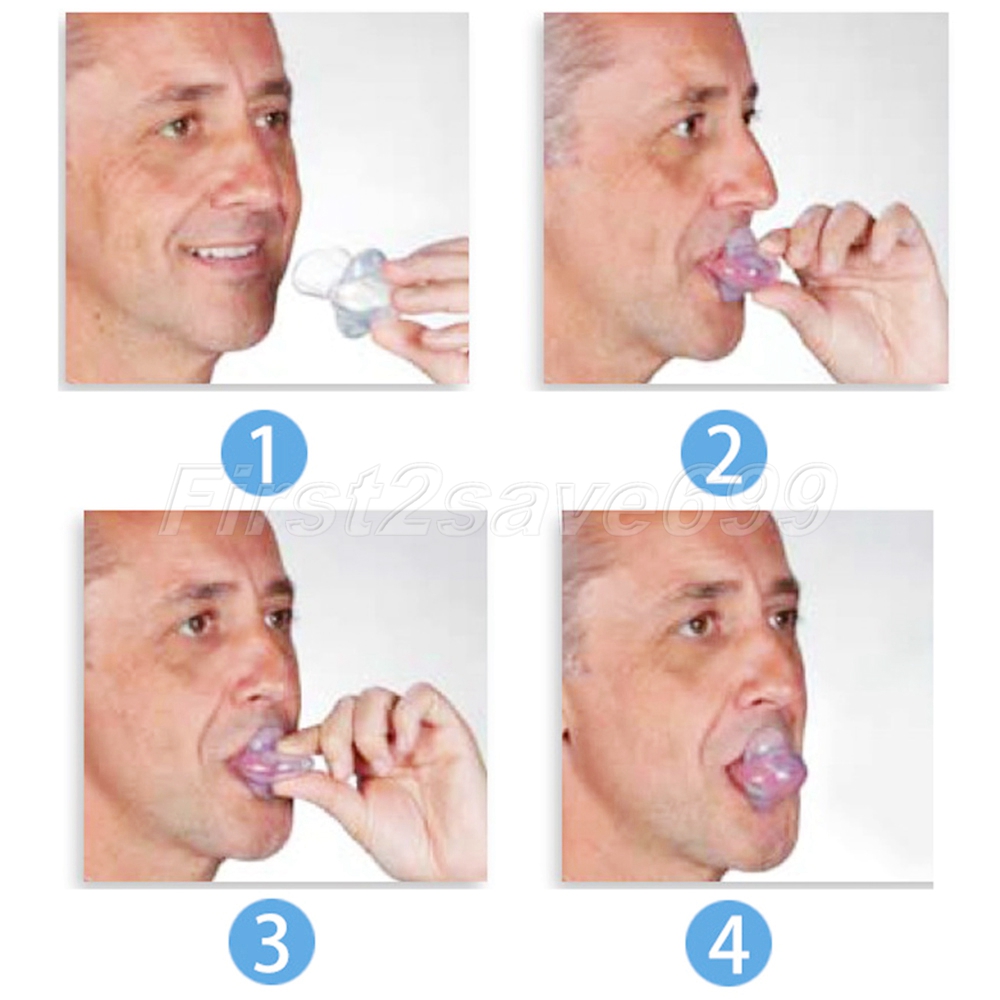 1

2

First2save699

3

4