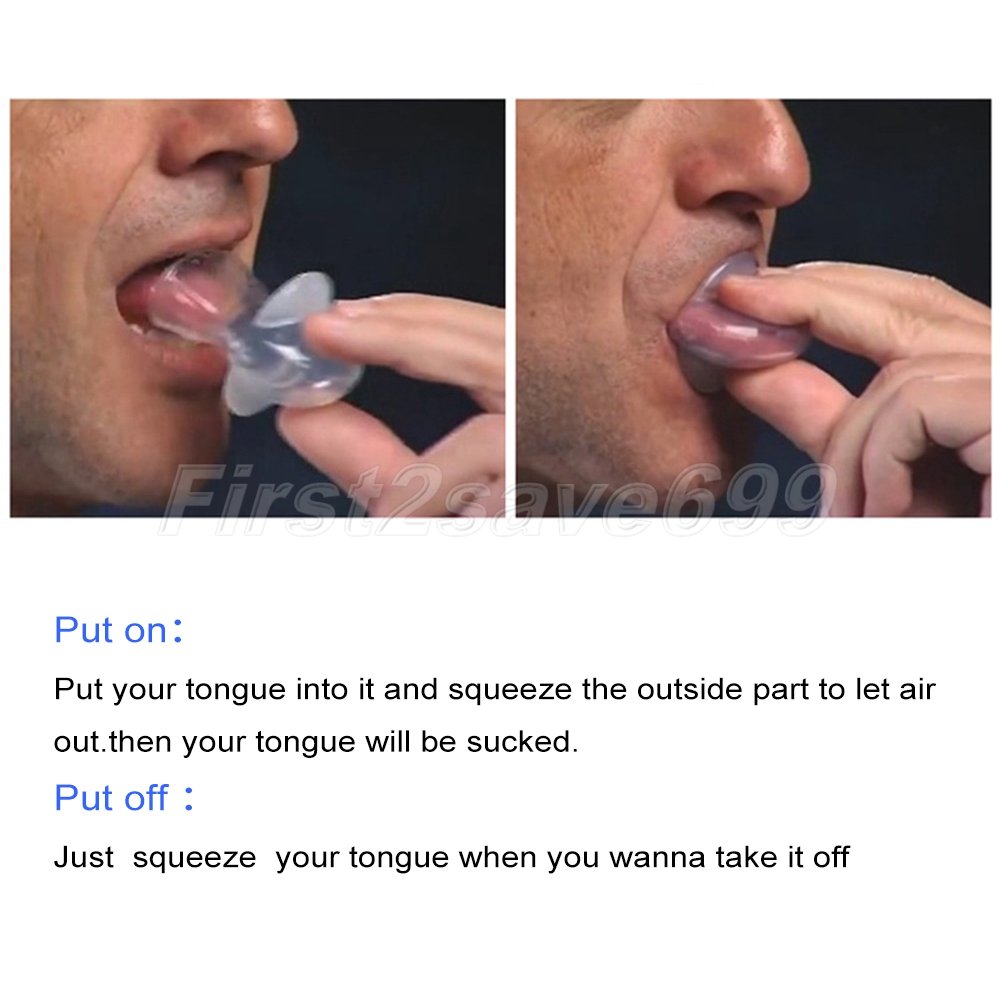 First2save699

Put on：

Put your tongue into it and squeeze the outside part to let air out.then your tongue will be sucked.

Put off：

Just squeeze your tongue when you wanna take it off